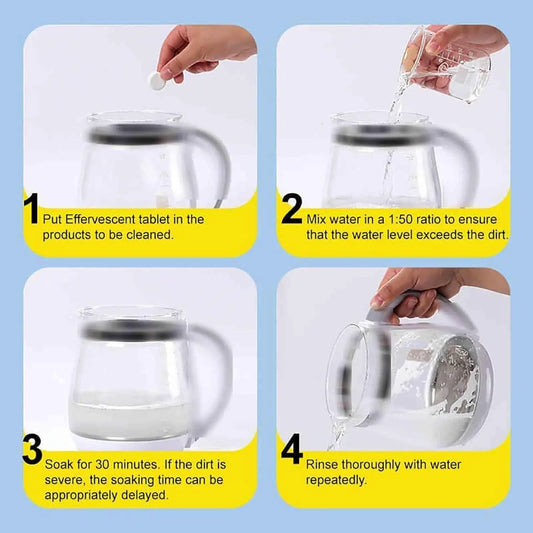 1 Put Effervescent tablet in the products to be cleaned.

2 Mix water in a 1:50 ratio to ensure that the water level exceeds the dirt.

3 Soak for 30 minutes. If the dirt is severe, the soaking time can be appropriately delayed.

4 Rinse thoroughly with water repeatedly.