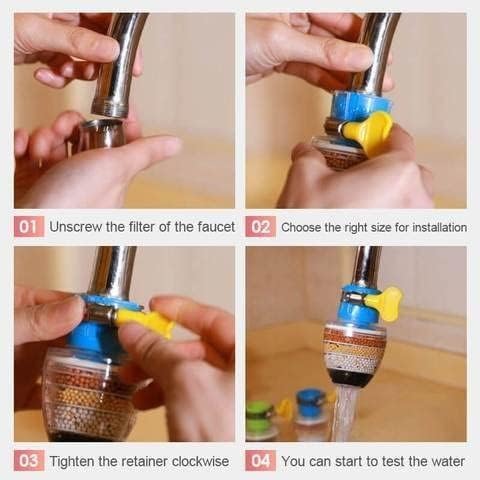 01 Unscrew the filter of the faucet

02 Choose the right size for installation

03 Tighten the retainer clockwise

04 You can start to test the water